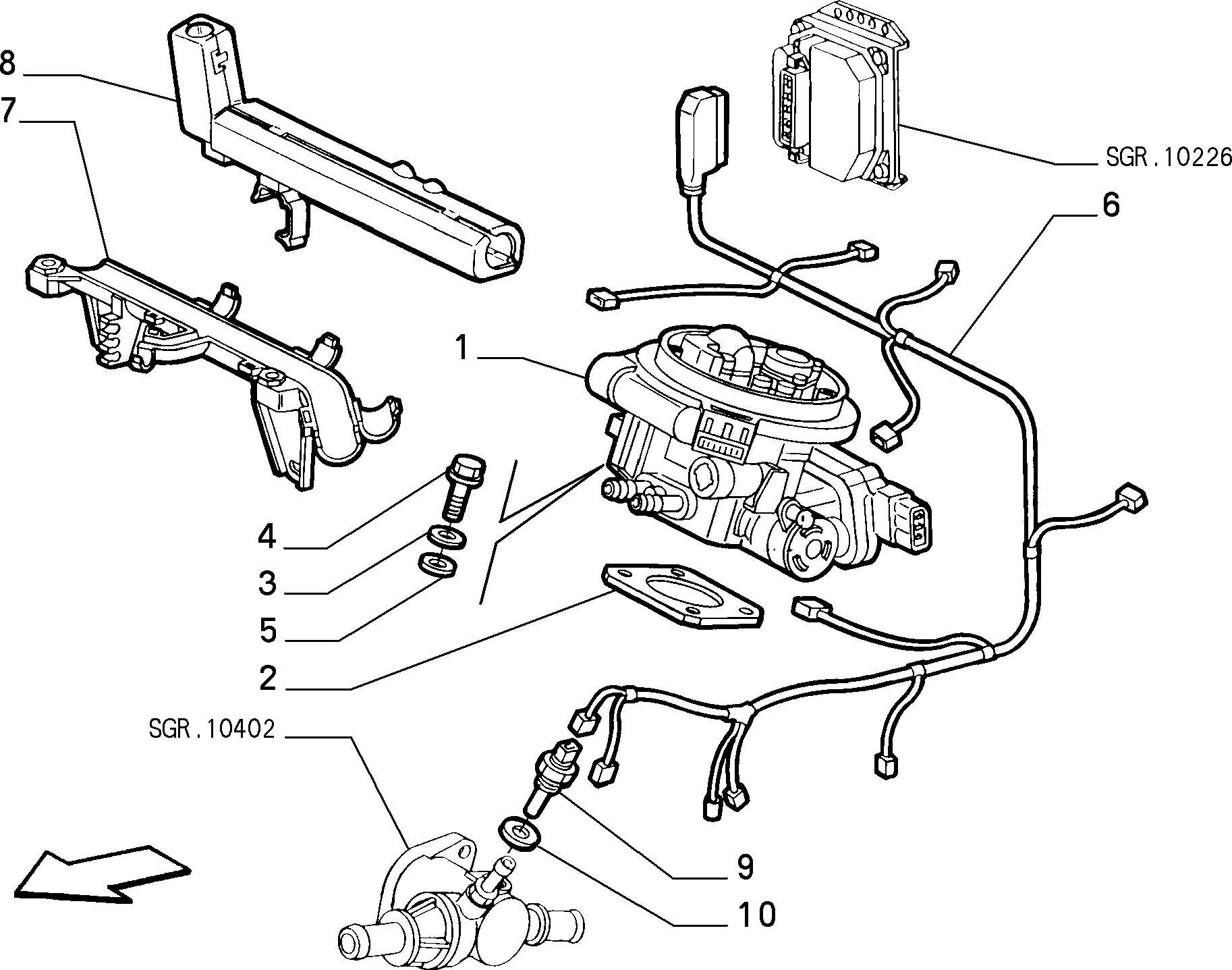 8
7
SGR.10226
6
1
4
3
5
2
SGR.10402
9
10